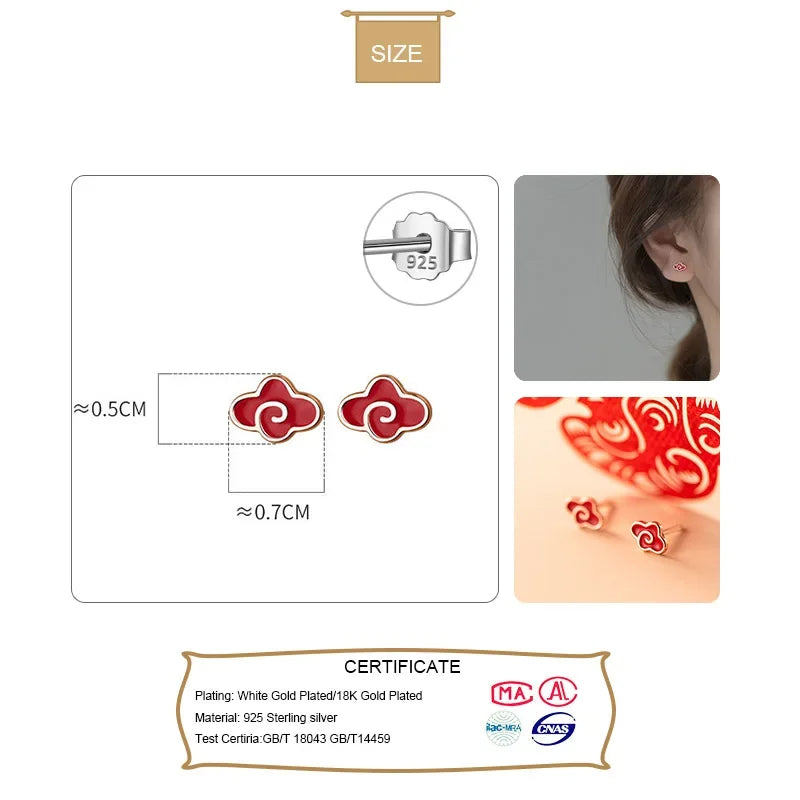 SIZE

925

≈0.5CM

≈0.7CM

CERTIFICATE

Plating: White Gold Plated/18K Gold Plated

Material: 925 Sterling silver

Test Certiria:GB/T 18043 GB/T14459

MA

AL

ilac-MRA

CNAS